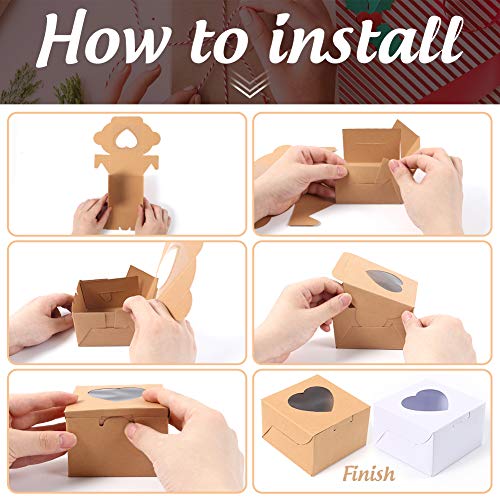 How to install

Finish