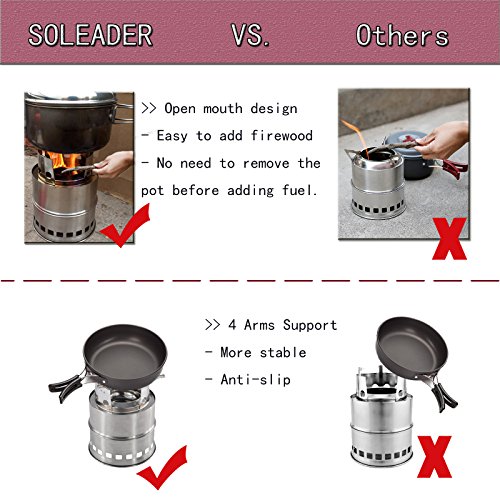 SOLEADER VS. Others

>> Open mouth design
- Easy to add firewood
- No need to remove the pot before adding fuel.

>> 4 Arms Support
- More stable
- Anti-slip