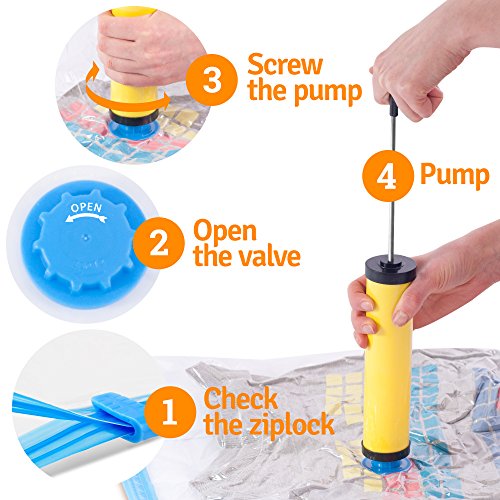 3 Screw the pump

4 Pump

OPEN

2 Open the valve

1 Check the ziplock