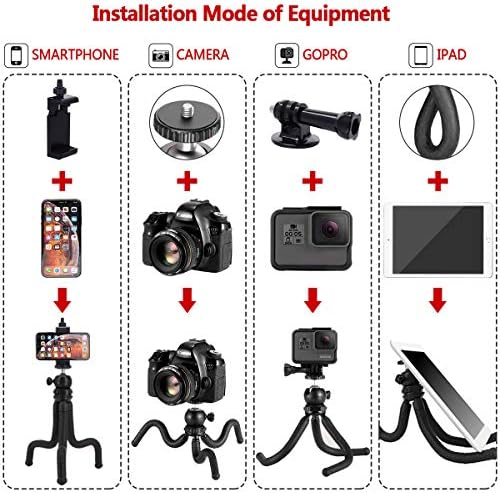 Installation Mode of Equipment

SMARTPHONE

CAMERA

GOPRO

IPAD