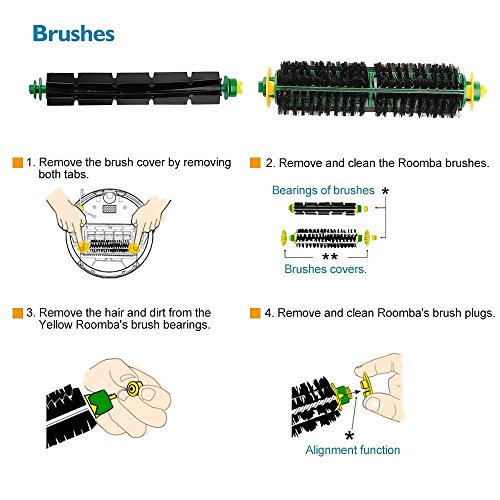 Brushes

1. Remove the brush cover by removing both tabs.

2. Remove and clean the Roomba brushes.

Bearings of brushes *

**

Brushes covers.

3. Remove the hair and dirt from the Yellow Roomba's brush bearings.

4. Remove and clean Roomba's brush plugs.

*

Alignment function