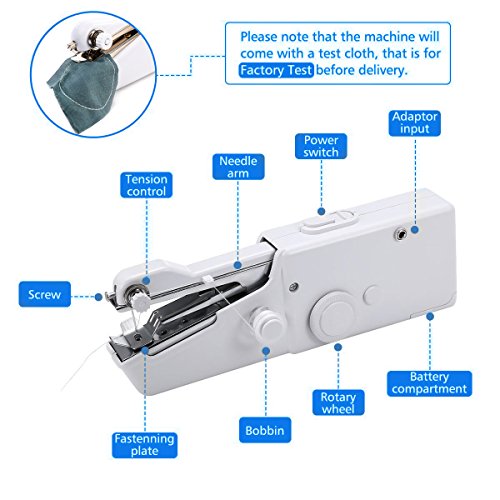 Please note that the machine will come with a test cloth, that is for Factory Test before delivery.

Adaptor input

Power switch

Needle arm

Tension control

Screw

Battery compartment

Rotary wheel

Bobbin

Fastenning plate