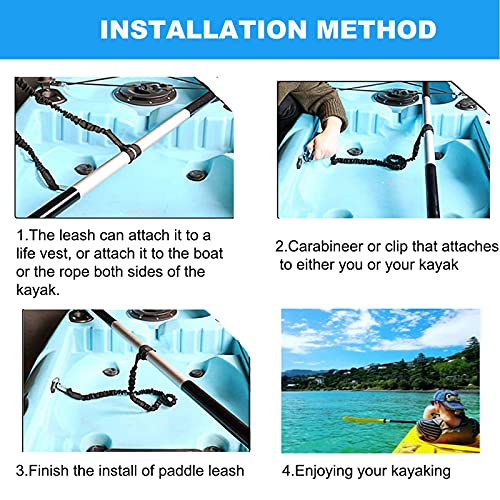 INSTALLATION METHOD

1.The leash can attach it to a life vest, or attach it to the boat or the rope both sides of the kayak.

2.Carabineer or clip that attaches to either you or your kayak

3.Finish the install of paddle leash

4.Enjoying your kayaking