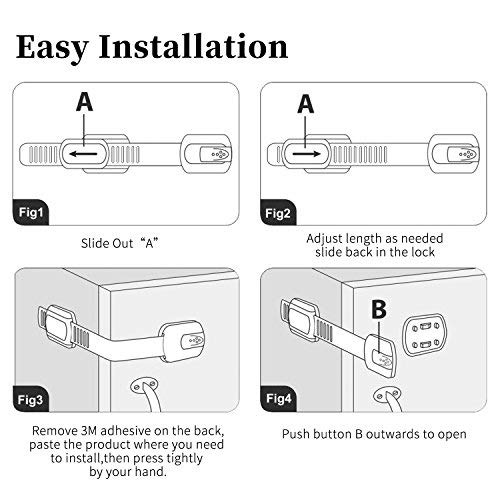 Easy Installation

A

Fig1

Slide Out “A”

A

Fig2

Adjust length as needed slide back in the lock

Fig3

Remove 3M adhesive on the back, paste the product where you need to install,then press tightly by your hand.

B

Fig4

Push button B outwards to open