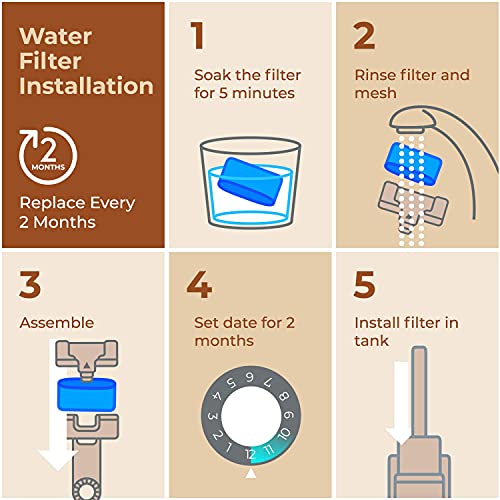 Water Filter Installation

2 MONTHS

Replace Every 2 Months

1

Soak the filter for 5 minutes

2

Rinse filter and mesh

3

Assemble

4

Set date for 2 months

1 2 3 4 5 6 7 8 9 10 11 12

5

Install filter in tank