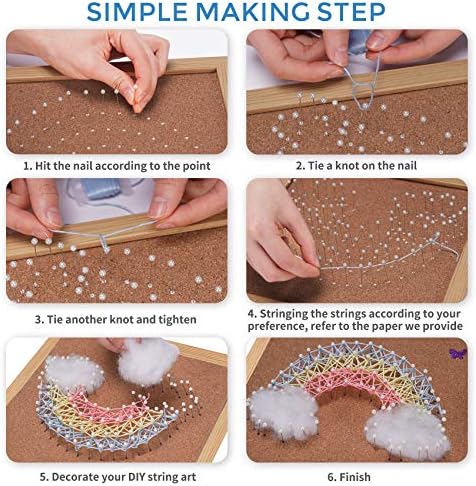 SIMPLE MAKING STEP

1. Hit the nail according to the point

2. Tie a knot on the nail

3. Tie another knot and tighten

4. Stringing the strings according to your preference, refer to the paper we provide

5. Decorate your DIY string art

6. Finish