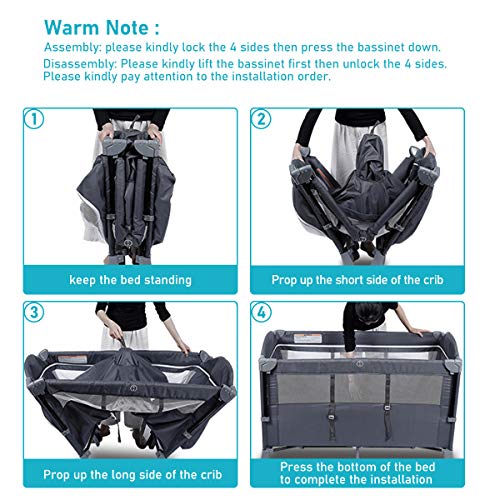 Warm Note :
Assembly: please kindly lock the 4 sides then press the bassinet down.
Disassembly: Please kindly lift the bassinet first then unlock the 4 sides.
Please kindly pay attention to the installation order.

1
keep the bed standing

2
Prop up the short side of the crib

3
Prop up the long side of the crib

4
Press the bottom of the bed to complete the installation