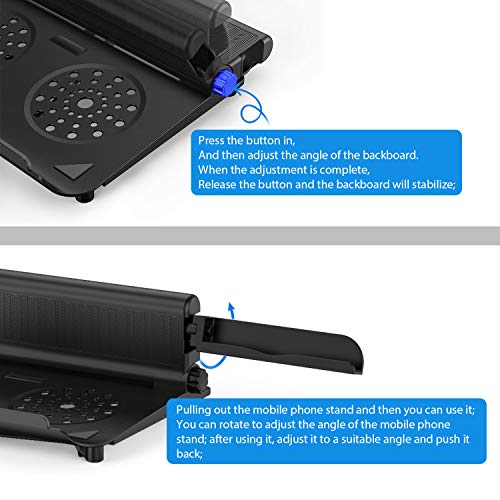 Press the button in,
And then adjust the angle of the backboard.
When the adjustment is complete,
Release the button and the backboard will stabilize;

Pulling out the mobile phone stand and then you can use it;
You can rotate to adjust the angle of the mobile phone stand; after using it, adjust it to a suitable angle and push it back;