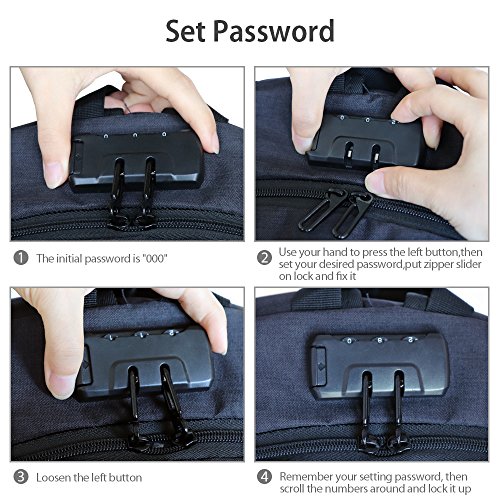 Set Password

1 The initial password is "000"

2 Use your hand to press the left button,then set your desired password,put zipper slider on lock and fix it

3 Loosen the left button

4 Remember your setting password, then scroll the numbers around and lock it up