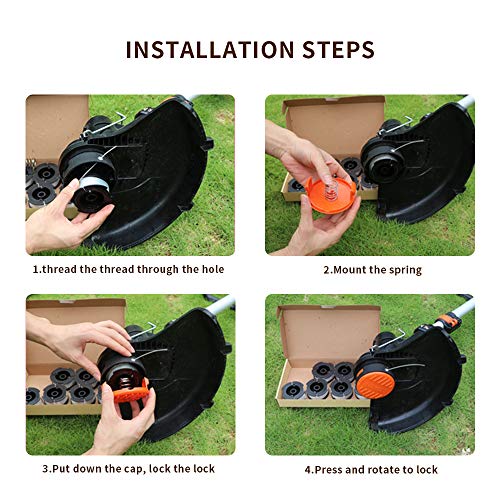 INSTALLATION STEPS

1.thread the thread through the hole

2.Mount the spring

3.Put down the cap, lock the lock

4.Press and rotate to lock