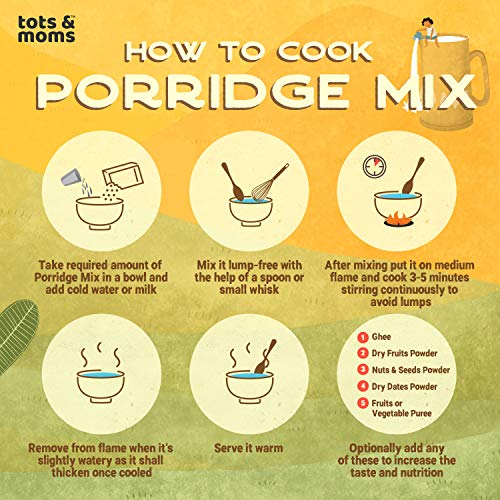 tots & moms™

HOW TO COOK PORRIDGE MIX

Take required amount of Porridge Mix in a bowl and add cold water or milk

Mix it lump-free with the help of a spoon or small whisk

After mixing put it on medium flame and cook 3-5 minutes stirring continuously to avoid lumps

Remove from flame when it's slightly watery as it shall thicken once cooled

Serve it warm

1 Ghee
2 Dry Fruits Powder
3 Nuts & Seeds Powder
4 Dry Dates Powder
5 Fruits or Vegetable Puree

Optionally add any of these to increase the taste and nutrition