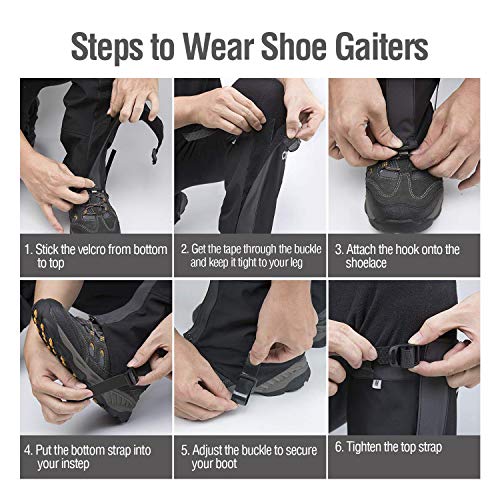 Steps to Wear Shoe Gaiters

1. Stick the velcro from bottom to top

2. Get the tape through the buckle and keep it tight to your leg

3. Attach the hook onto the shoelace

4. Put the bottom strap into your instep

5. Adjust the buckle to secure your boot

6. Tighten the top strap