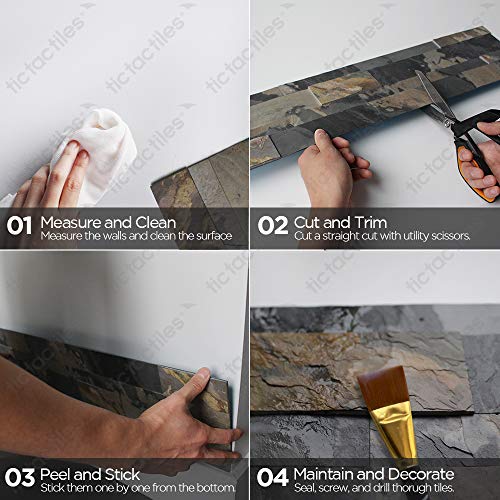 tictactiles

01 Measure and Clean
Measure the walls and clean the surface

02 Cut and Trim
Cut a straight cut with utility scissors.

03 Peel and Stick
Stick them one by one from the bottom.

04 Maintain and Decorate
Seal, screw, and drill thorugh tiles.