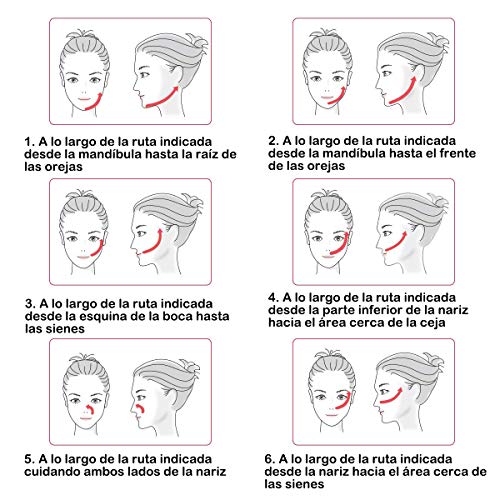 1. A lo largo de la ruta indicada desde la mandíbula hasta la raíz de las orejas

2. A lo largo de la ruta indicada desde la mandíbula hasta el frente de las orejas

3. A lo largo de la ruta indicada desde la esquina de la boca hasta las sienes

4. A lo largo de la ruta indicada desde la parte inferior de la nariz hacia el área cerca de la ceja

5. A lo largo de la ruta indicada cuidando ambos lados de la nariz

6. A lo largo de la ruta indicada desde la nariz hacia el área cerca de las sienes