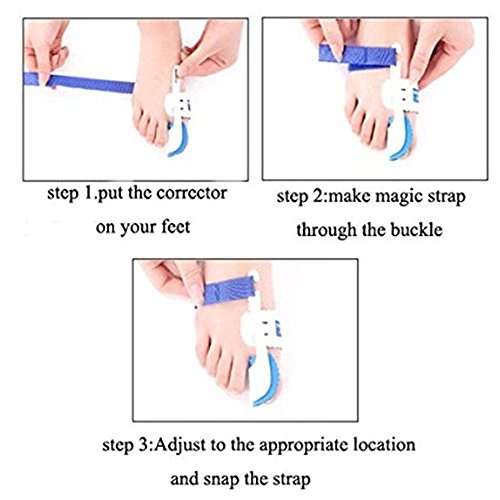 step 1.put the corrector on your feet

step 2:make magic strap through the buckle

step 3:Adjust to the appropriate location and snap the strap