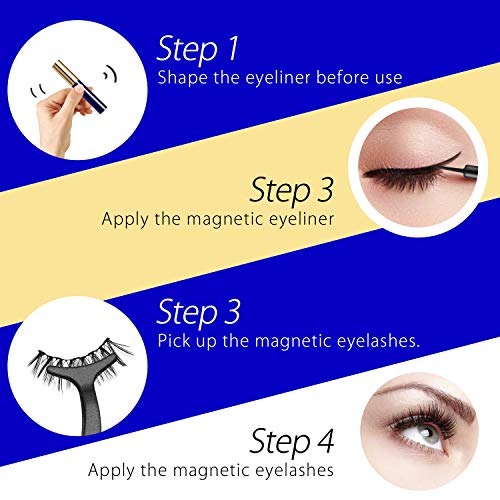 Step 1
Shape the eyeliner before use

Step 3
Apply the magnetic eyeliner

Step 3
Pick up the magnetic eyelashes.

Step 4
Apply the magnetic eyelashes