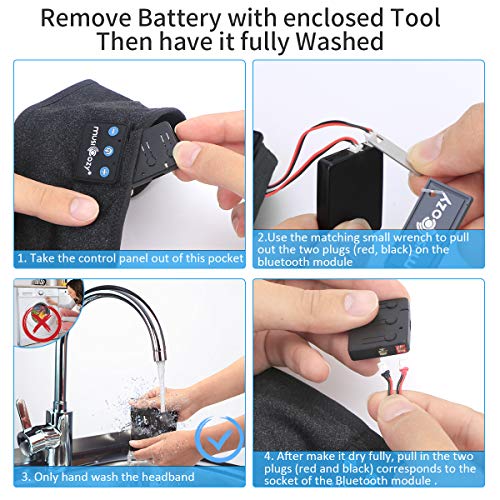 Remove Battery with enclosed Tool
Then have it fully Washed

musicozy

1. Take the control panel out of this pocket

cozy

2.Use the matching small wrench to pull out the two plugs (red, black) on the bluetooth module

3. Only hand wash the headband

4. After make it dry fully, pull in the two plugs (red and black) corresponds to the socket of the Bluetooth module .