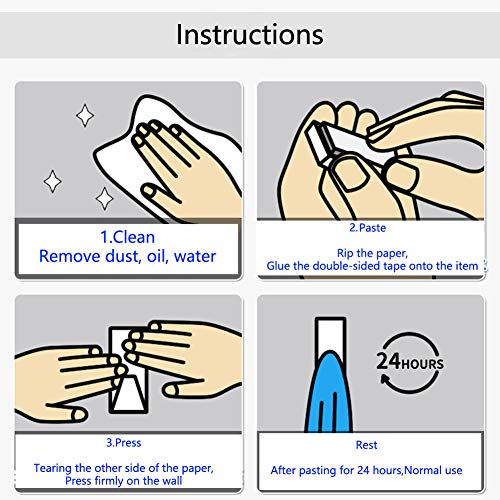 Instructions

1.Clean
Remove dust, oil, water

2.Paste

Rip the paper,
Glue the double-sided tape onto the item

3.Press

Tearing the other side of the paper,
Press firmly on the wall

24HOURS

Rest

After pasting for 24 hours,Normal use