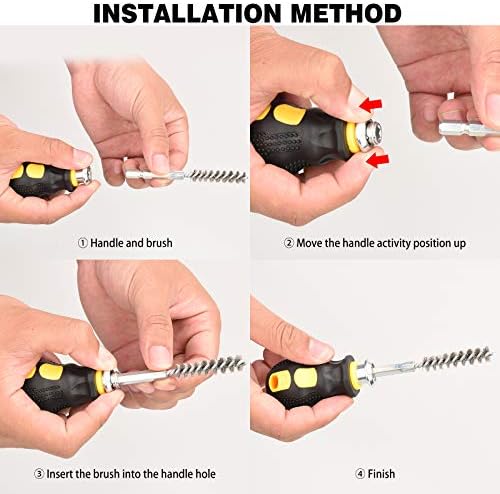 INSTALLATION METHOD

① Handle and brush

② Move the handle activity position up

③ Insert the brush into the handle hole

④ Finish