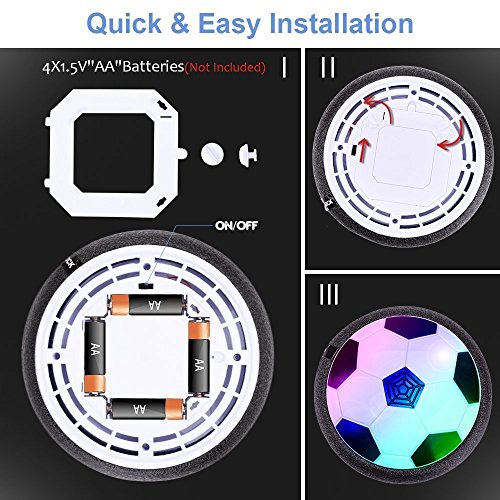 Quick & Easy Installation

4X1.5V"AA"Batteries(Not Included)

I

ON/OFF

AA

AA

AA

AA

II

III