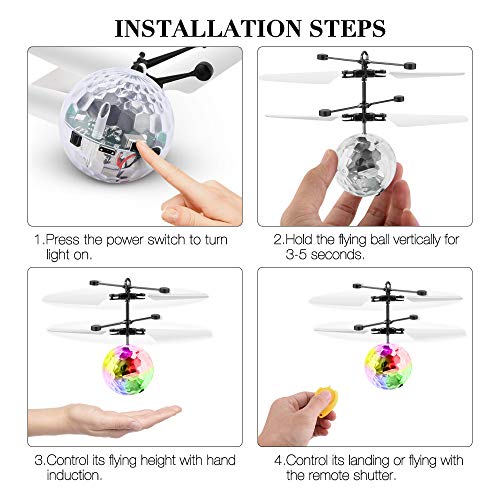 INSTALLATION STEPS

1.Press the power switch to turn light on.

2.Hold the flying ball vertically for 3-5 seconds.

3.Control its flying height with hand induction.

4.Control its landing or flying with the remote shutter.