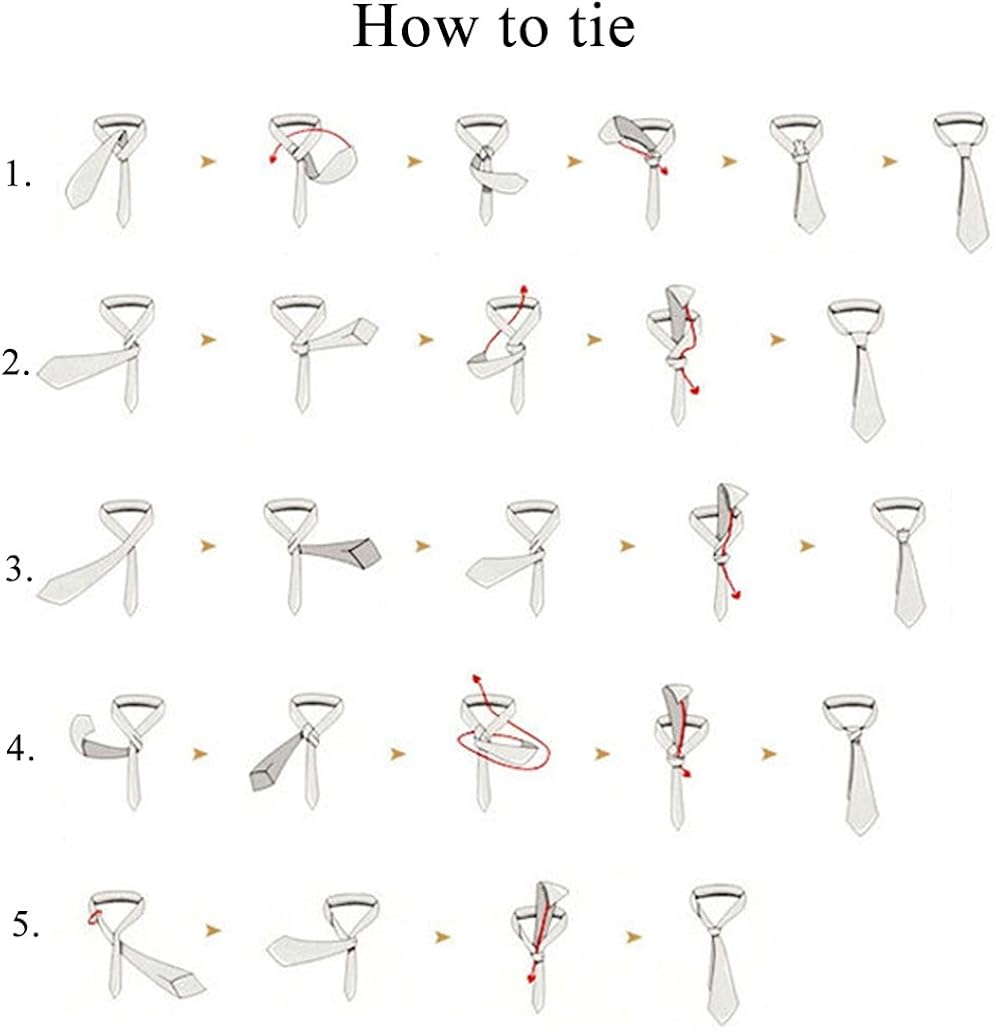 How to tie

1.

2.

3.

4.

5.