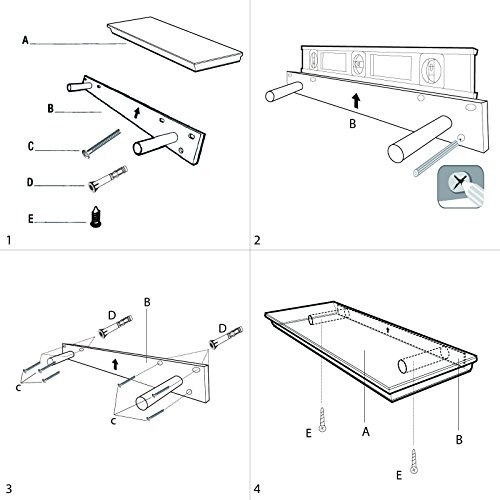 A

B

C

D

E

1

B

2

D
B
D

C

C

3

E
A
B

E

4