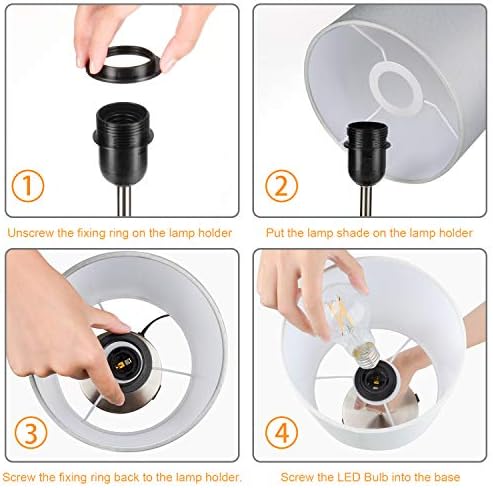 1

Unscrew the fixing ring on the lamp holder

2

Put the lamp shade on the lamp holder

3

Screw the fixing ring back to the lamp holder.

4

Screw the LED Bulb into the base