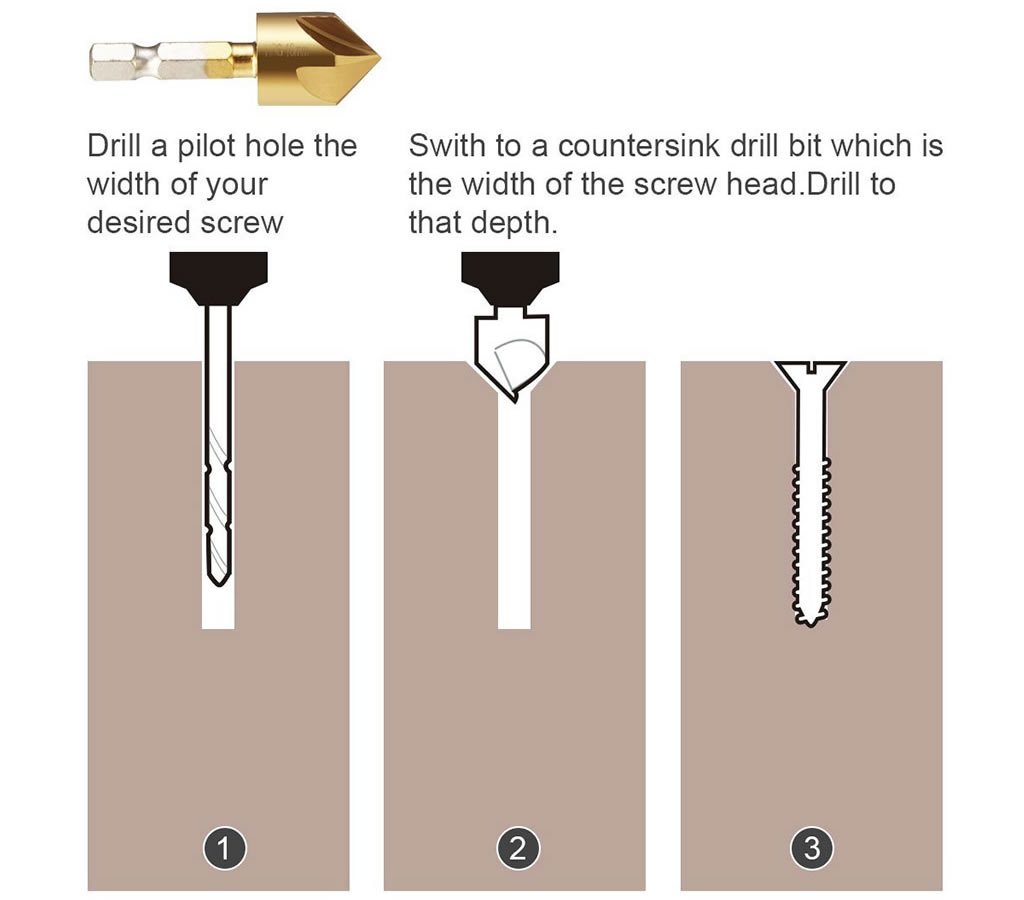 Drill a pilot hole the width of your desired screw

Swith to a countersink drill bit which is the width of the screw head.Drill to that depth.

1

2

3