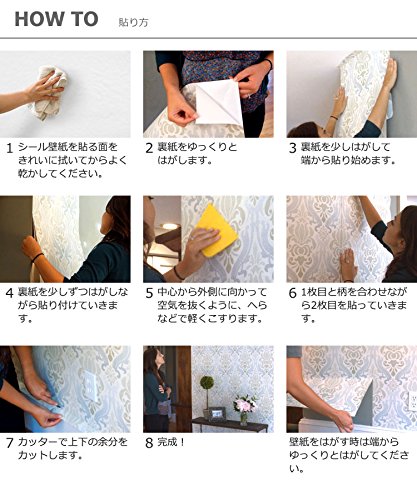 HOW TO 貼り方

1 シール壁紙を貼る面をきれいに拭いてからよく乾かしてください。

2 裏紙をゆっくりとはがします。

3 裏紙を少しはがして端から貼り始めます。

4 裏紙を少しずつはがしながら貼り付けていきます。

5 中心から外側に向かって空気を抜くように、へらなどで軽くこすります。

6 1枚目と柄を合わせながら2枚目を貼っていきます。

7 カッターで上下の余分をカットします。

8 完成！

壁紙をはがす時は端からゆっくりとはがしてください。