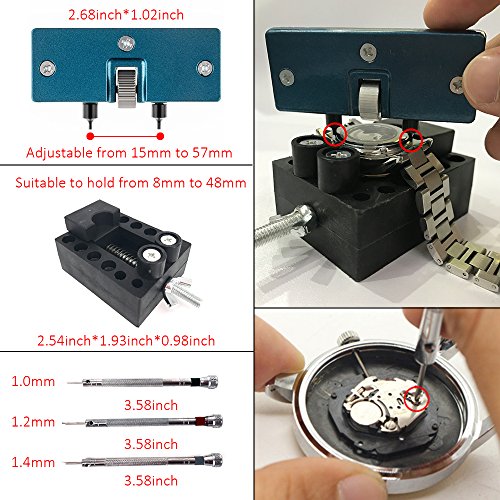 2.68inch*1.02inch

Adjustable from 15mm to 57mm

Suitable to hold from 8mm to 48mm

2.54inch*1.93inch*0.98inch

1.0mm

3.58inch

1.2mm

3.58inch

1.4mm

3.58inch