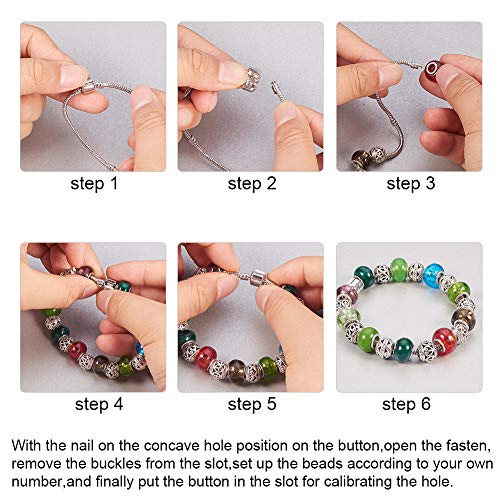 step 1

step 2

step 3

step 4

step 5

step 6

With the nail on the concave hole position on the button,open the fasten, remove the buckles from the slot,set up the beads according to your own number,and finally put the button in the slot for calibrating the hole.