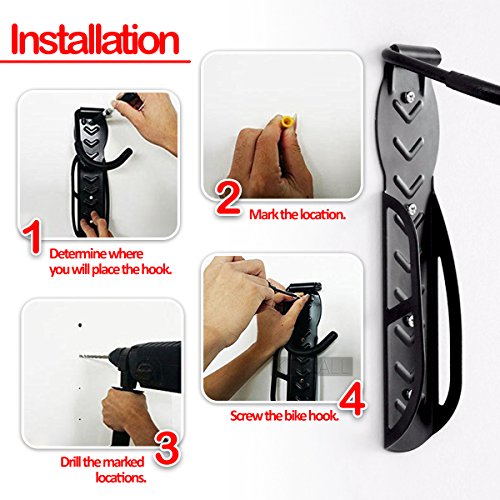 Installation

1
Determine where you will place the hook.

2
Mark the location.

3
Drill the marked locations.

4
Screw the bike hook.