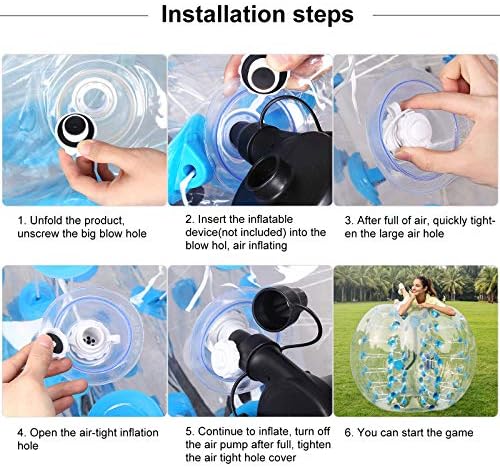 Installation steps

1. Unfold the product, unscrew the big blow hole

2. Insert the inflatable device(not included) into the blow hol, air inflating

3. After full of air, quickly tighten the large air hole

4. Open the air-tight inflation hole

5. Continue to inflate, turn off the air pump after full, tighten the air tight hole cover

6. You can start the game