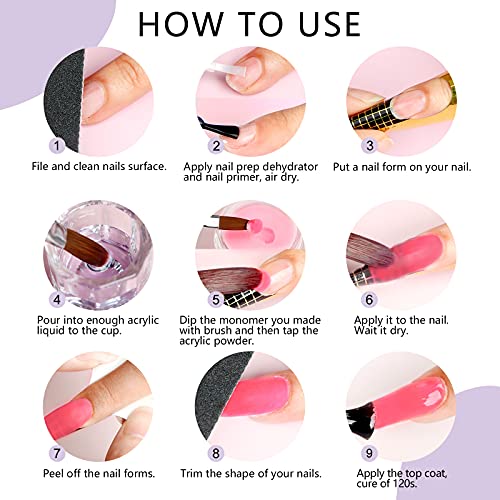 HOW TO USE

1
File and clean nails surface.

2
Apply nail prep dehydrator and nail primer, air dry.

3
Put a nail form on your nail.

4
Pour into enough acrylic liquid to the cup.

5
Dip the monomer you made with brush and then tap the acrylic powder.

6
Apply it to the nail. Wait it dry.

7
Peel off the nail forms.

8
Trim the shape of your nails.

9
Apply the top coat, cure of 120s.