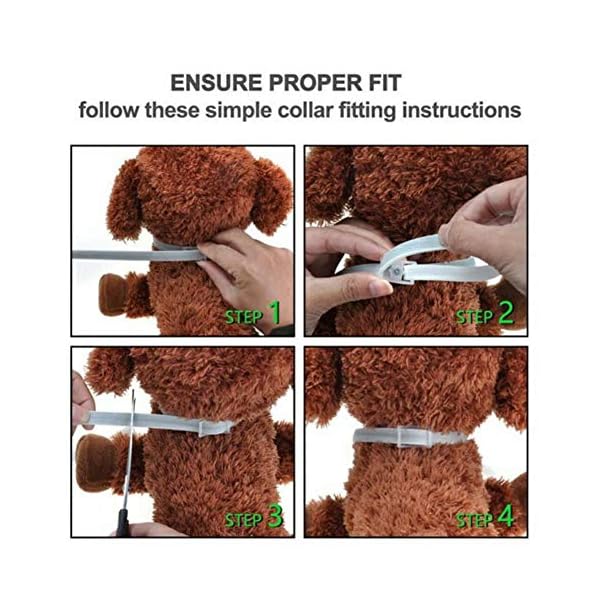 ENSURE PROPER FIT
follow these simple collar fitting instructions

STEP 1

STEP 2

STEP 3

STEP 4