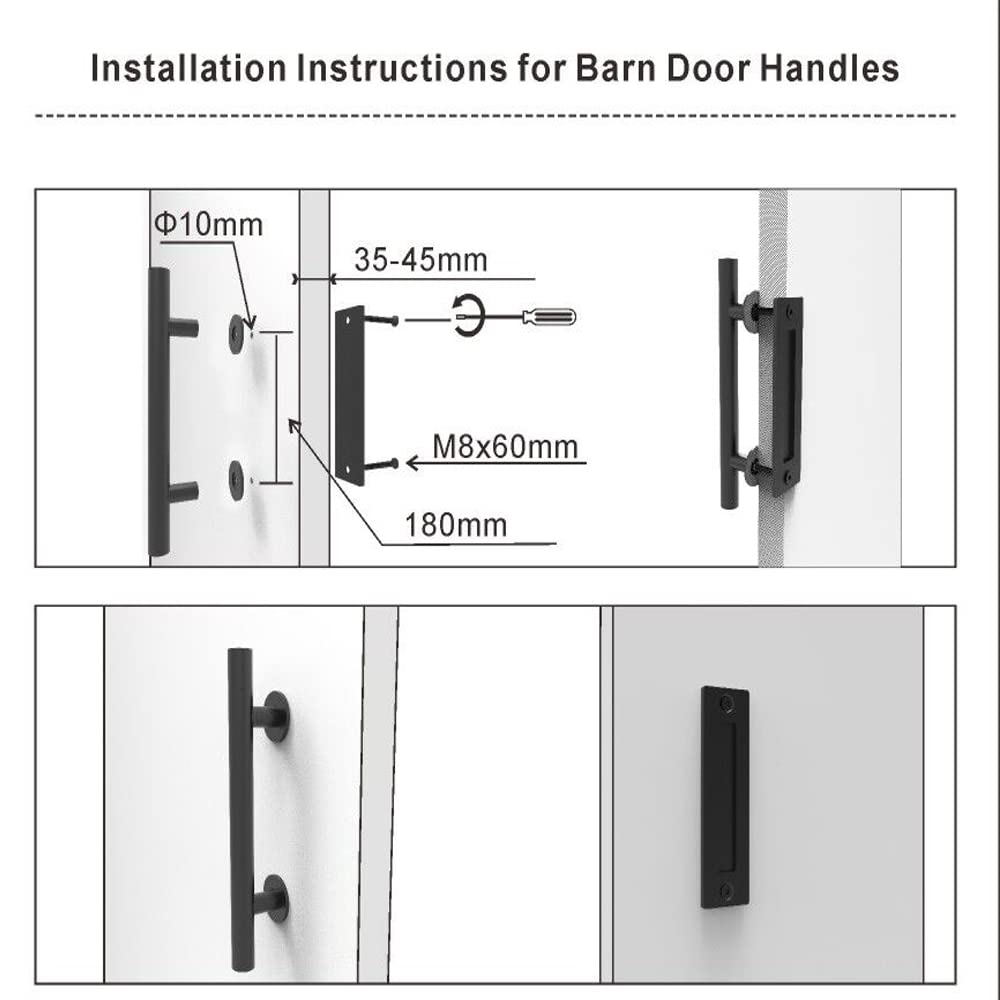 Installation Instructions for Barn Door Handles

Φ10mm

35-45mm

M8x60mm

180mm