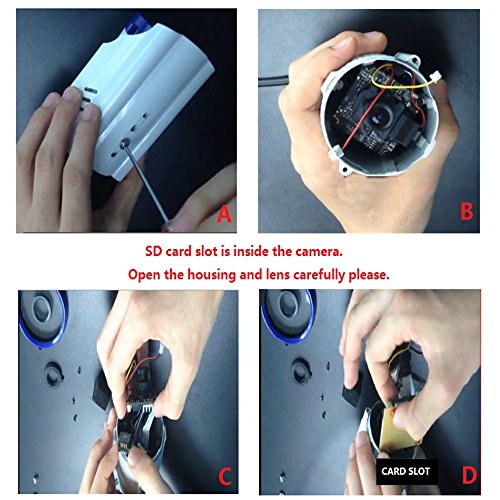 A

B

SD card slot is inside the camera.
Open the housing and lens carefully please.

C

CARD SLOT

D