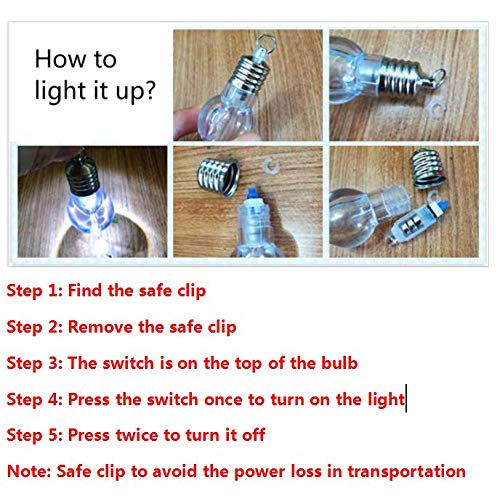 How to light it up?

Step 1: Find the safe clip

Step 2: Remove the safe clip

Step 3: The switch is on the top of the bulb

Step 4: Press the switch once to turn on the light

Step 5: Press twice to turn it off

Note: Safe clip to avoid the power loss in transportation