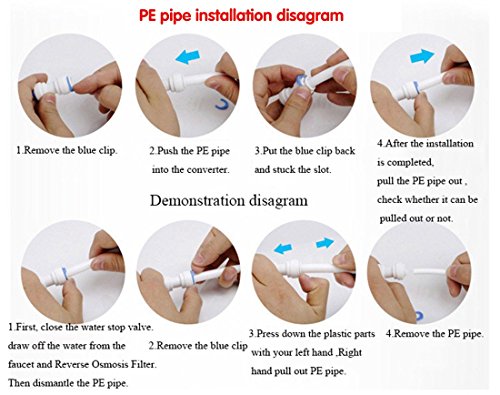 PE pipe installation disagram

1.Remove the blue clip.

2.Push the PE pipe into the converter.

3.Put the blue clip back and stuck the slot.

4.After the installation is completed, pull the PE pipe out , check whether it can be pulled out or not.

Demonstration disagram

1.First, close the water stop valve. draw off the water from the faucet and Reverse Osmosis Filter. Then dismantle the PE pipe.

2.Remove the blue clip

3.Press down the plastic parts with your left hand ,Right hand pull out PE pipe.

4.Remove the PE pipe.