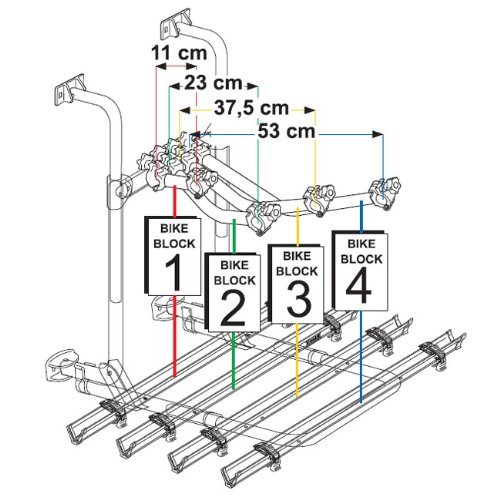 11 cm
23 cm
37,5 cm
53 cm

BIKE BLOCK 1

BIKE BLOCK 2

BIKE BLOCK 3

BIKE BLOCK 4