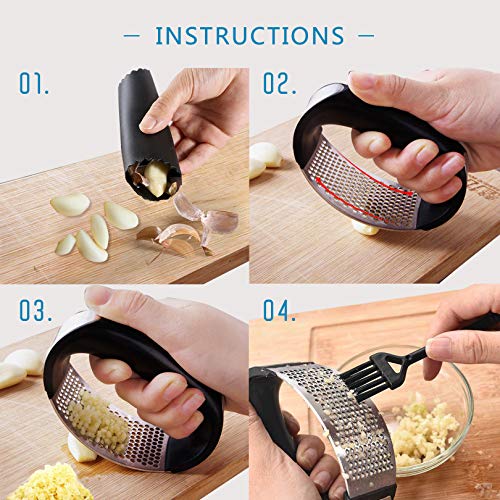 — INSTRUCTIONS —

01.

02.

03.

04.