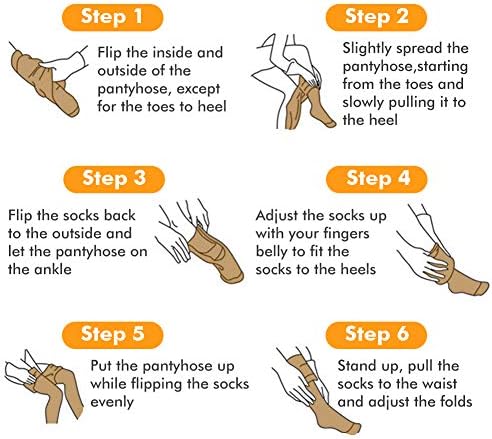 Step 1

Flip the inside and outside of the pantyhose, except for the toes to heel

Step 2

Slightly spread the pantyhose,starting from the toes and slowly pulling it to the heel

Step 3

Flip the socks back to the outside and let the pantyhose on the ankle

Step 4

Adjust the socks up with your fingers belly to fit the socks to the heels

Step 5

Put the pantyhose up while flipping the socks evenly

Step 6

Stand up, pull the socks to the waist and adjust the folds