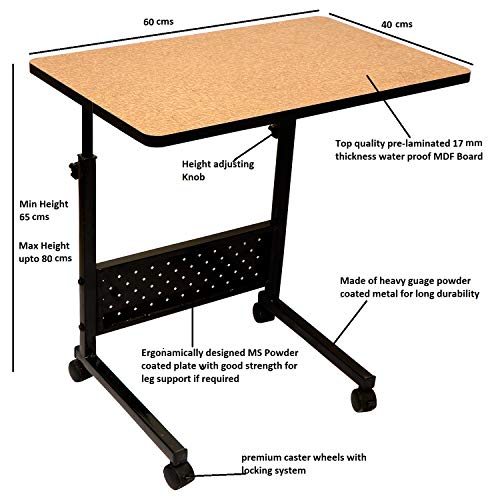 60 cms

40 cms

Top quality pre-laminated 17 mm thickness water proof MDF Board

Height adjusting Knob

Min Height 65 cms

Max Height upto 80 cms

Made of heavy guage powder coated metal for long durability

Ergonamically designed MS Powder coated plate with good strength for leg support if required

premium caster wheels with locking system