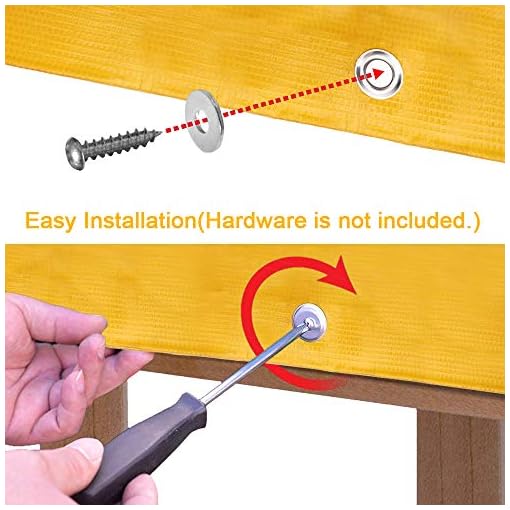 Easy Installation(Hardware is not included.)