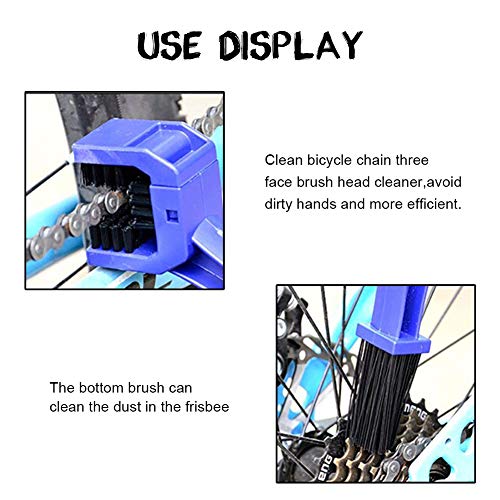 USE DISPLAY

Clean bicycle chain three face brush head cleaner,avoid dirty hands and more efficient.

The bottom brush can clean the dust in the frisbee