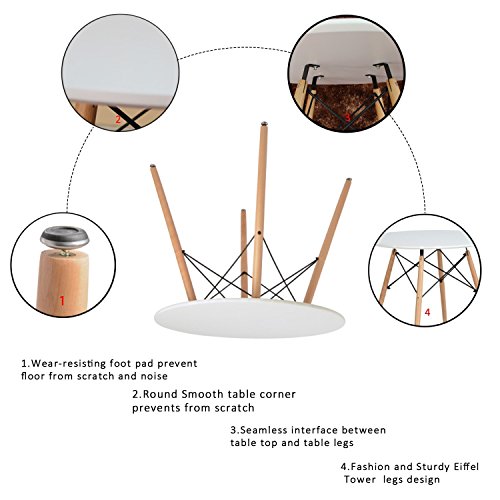 2

3

1

4

1.Wear-resisting foot pad prevent floor from scratch and noise

2.Round Smooth table corner prevents from scratch

3.Seamless interface between table top and table legs

4.Fashion and Sturdy Eiffel Tower legs design