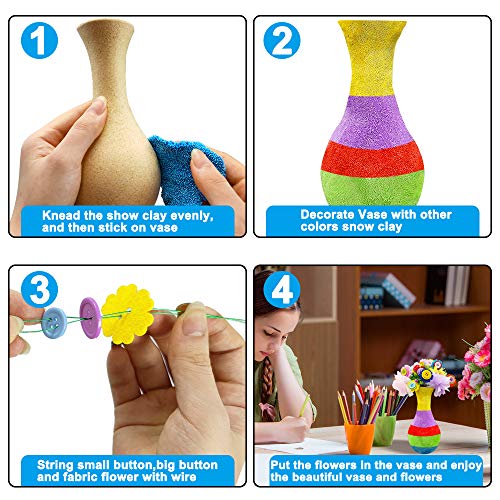 1

Knead the show clay evenly, and then stick on vase

2

Decorate Vase with other colors snow clay

3

String small button,big button and fabric flower with wire

4

Put the flowers in the vase and enjoy the beautiful vase and flowers