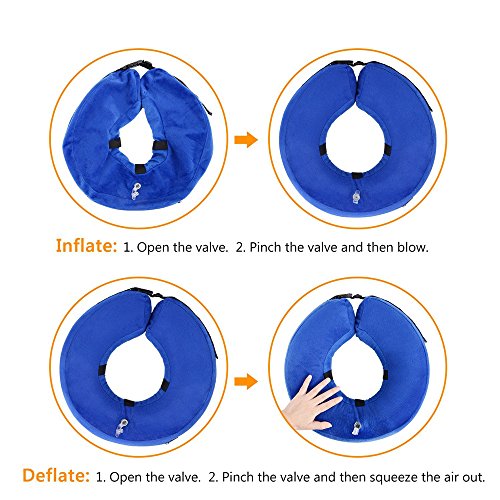 Inflate: 1. Open the valve. 2. Pinch the valve and then blow.

Deflate: 1. Open the valve. 2. Pinch the valve and then squeeze the air out.