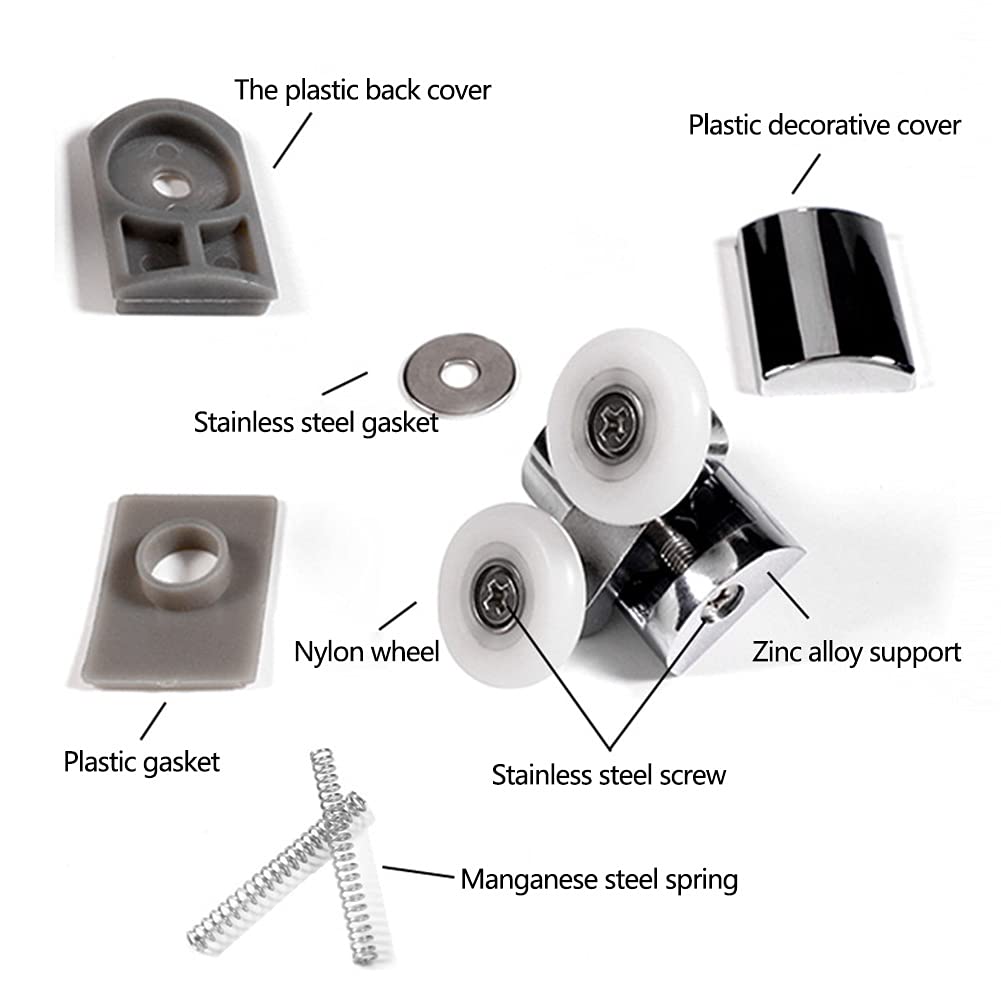 The plastic back cover

Plastic decorative cover

Stainless steel gasket

Nylon wheel

Zinc alloy support

Plastic gasket

Stainless steel screw

Manganese steel spring